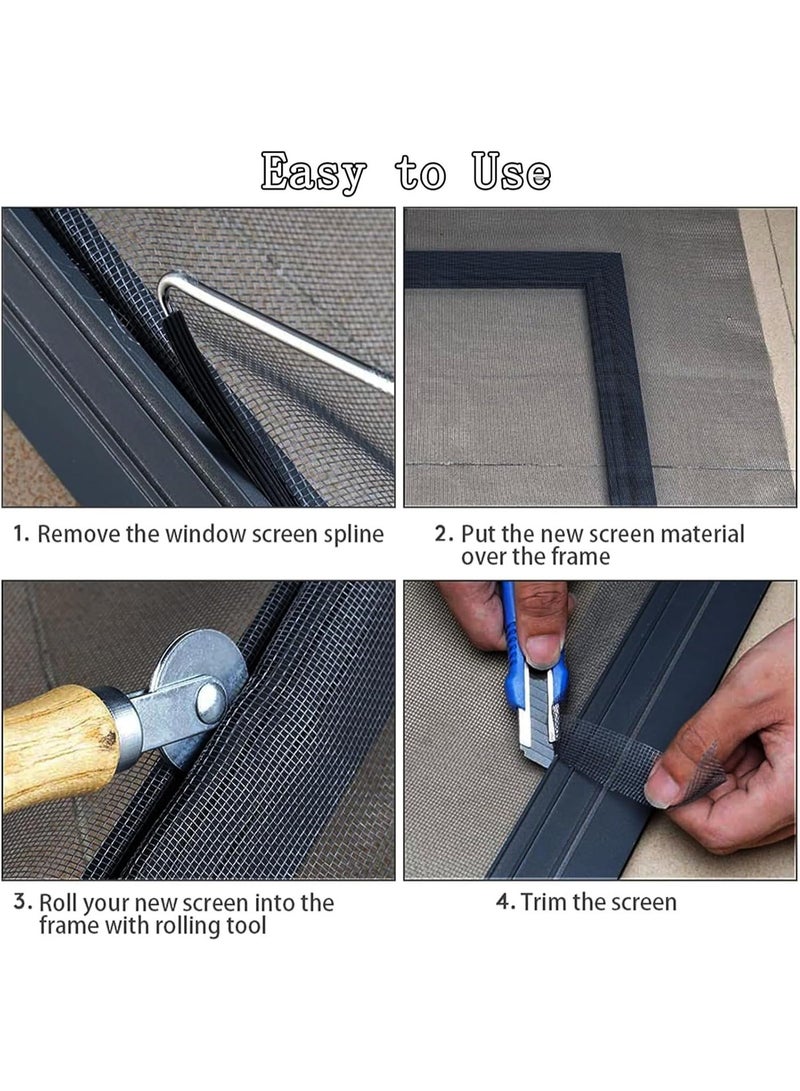 Easy to Use

1. Remove the window screen spline

2. Put the new screen material over the frame

3. Roll your new screen into the frame with rolling tool

4. Trim the screen